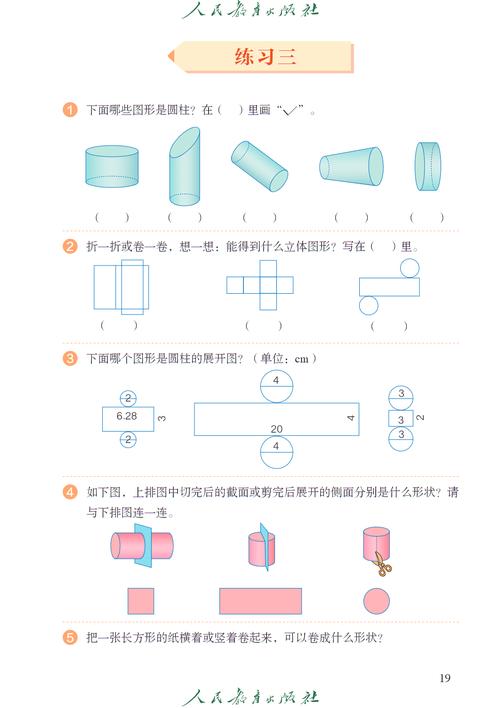 人民教育出版社

练习三

1 下面哪些图形是圆柱？在（ ）里画“√”。

（ ） （ ） （ ） （ ） （ ）

2 折一折或卷一卷，想一想：能得到什么立体图形？写在（ ）里。

（ ） （ ） （ ）

3 下面哪个图形是圆柱的展开图？（单位：cm）

2
6.28 3
2

4
20 4
4

3
3 2
3

4 如下图，上排图中切完后的截面或剪完后展开的侧面分别是什么形状？请与下排图连一连。

5 把一张长方形的纸横着或竖着卷起来，可以卷成什么形状？

19

人民教育出版社